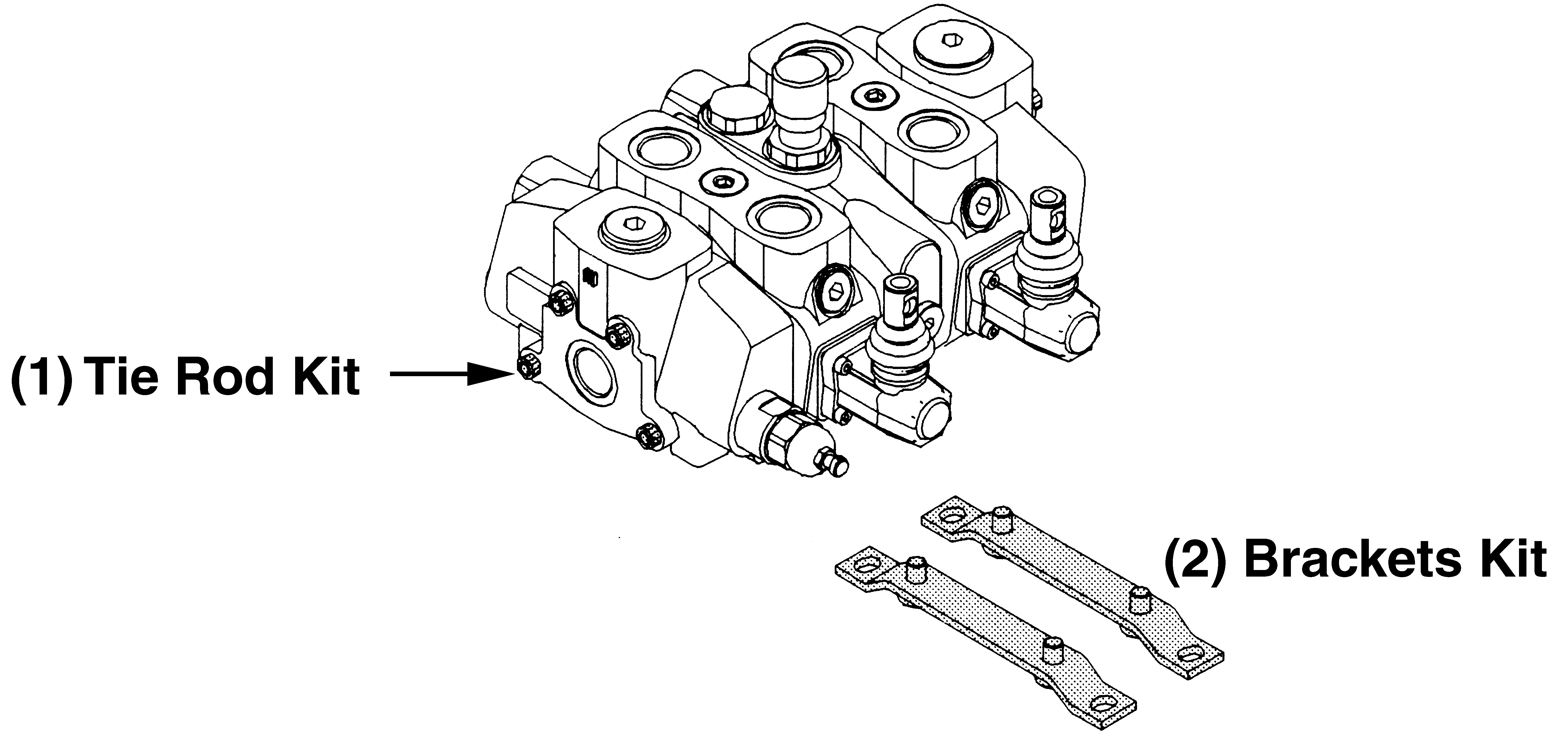 (1) Tie Rod Kit

(2) Brackets Kit