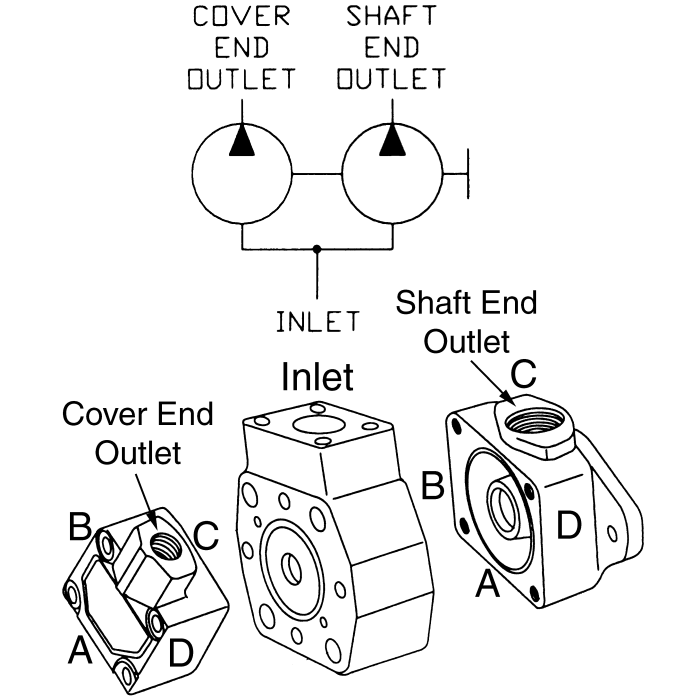 COVER END OUTLET

SHAFT END OUTLET

INLET

Shaft End Outlet

C

Inlet

Cover End Outlet

B

C

A

D

B

D

A