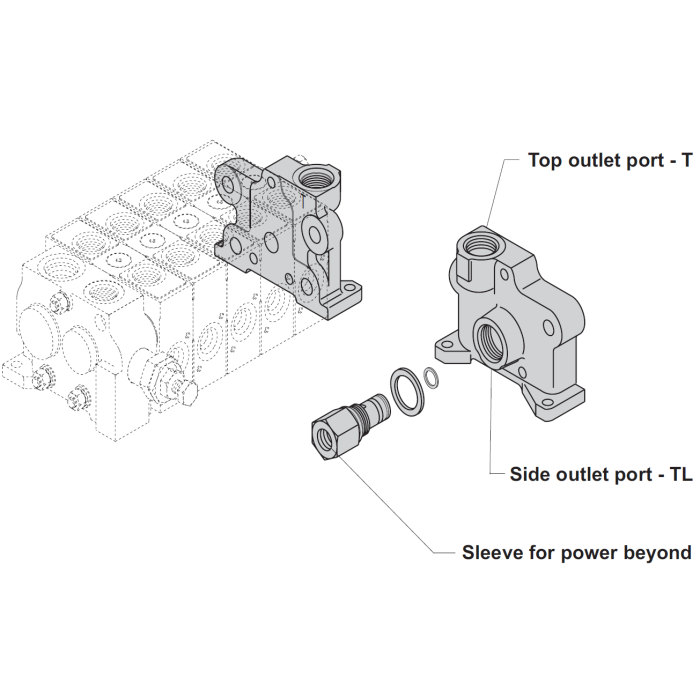 Top outlet port - T

Side outlet port - TL

Sleeve for power beyond