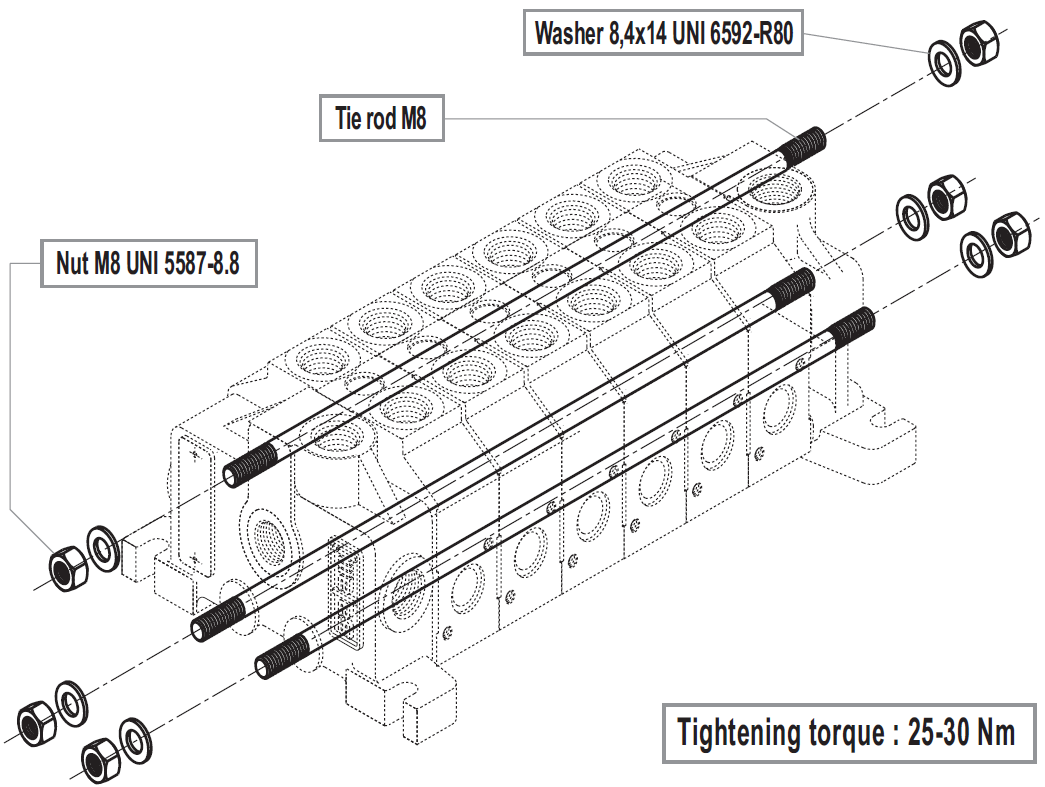 Washer 8,4x14 UNI 6592-R80

Tie rod M8

Nut M8 UNI 5587-8.8

Tightening torque : 25-30 Nm