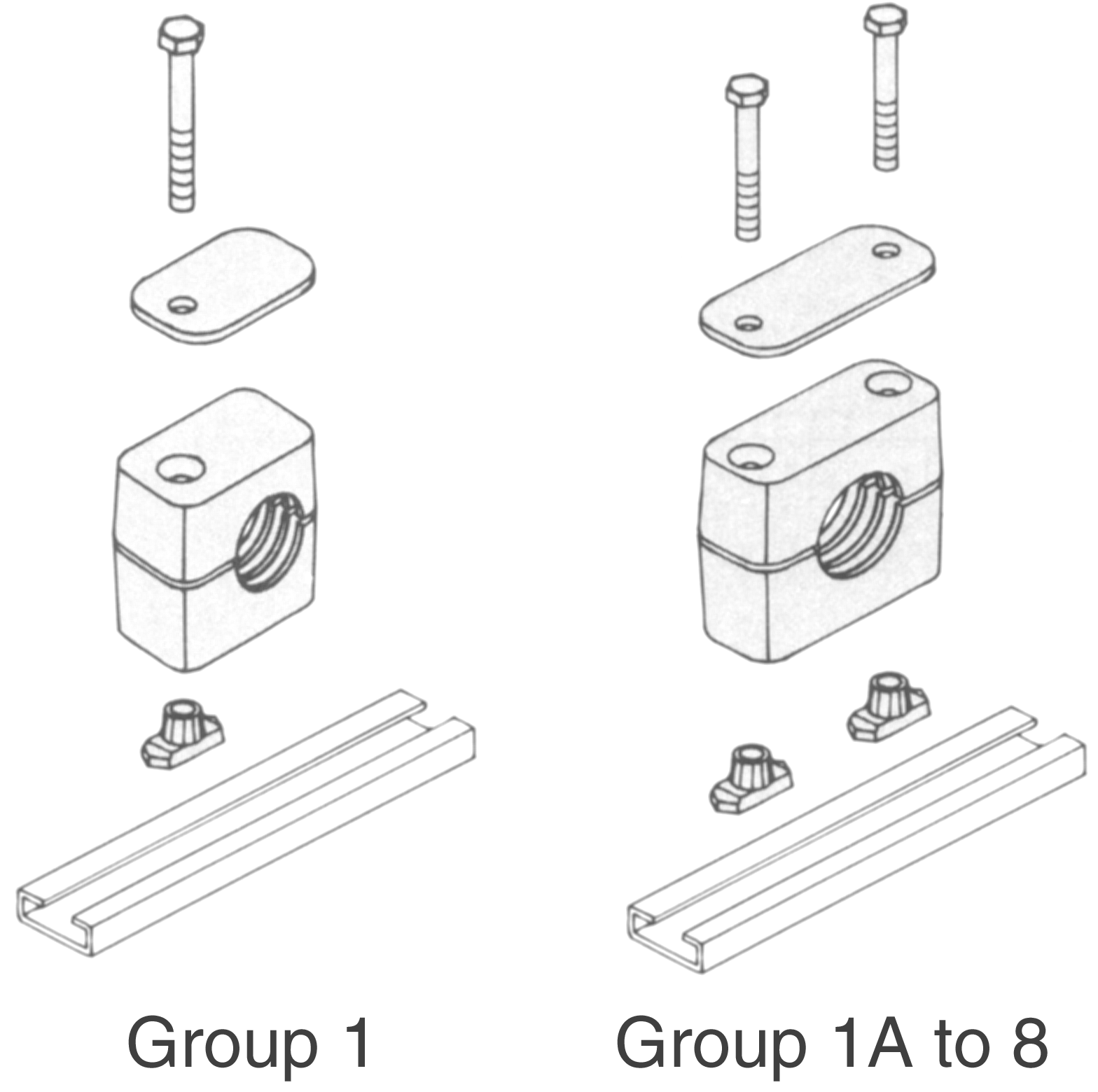 Group 1

Group 1A to 8