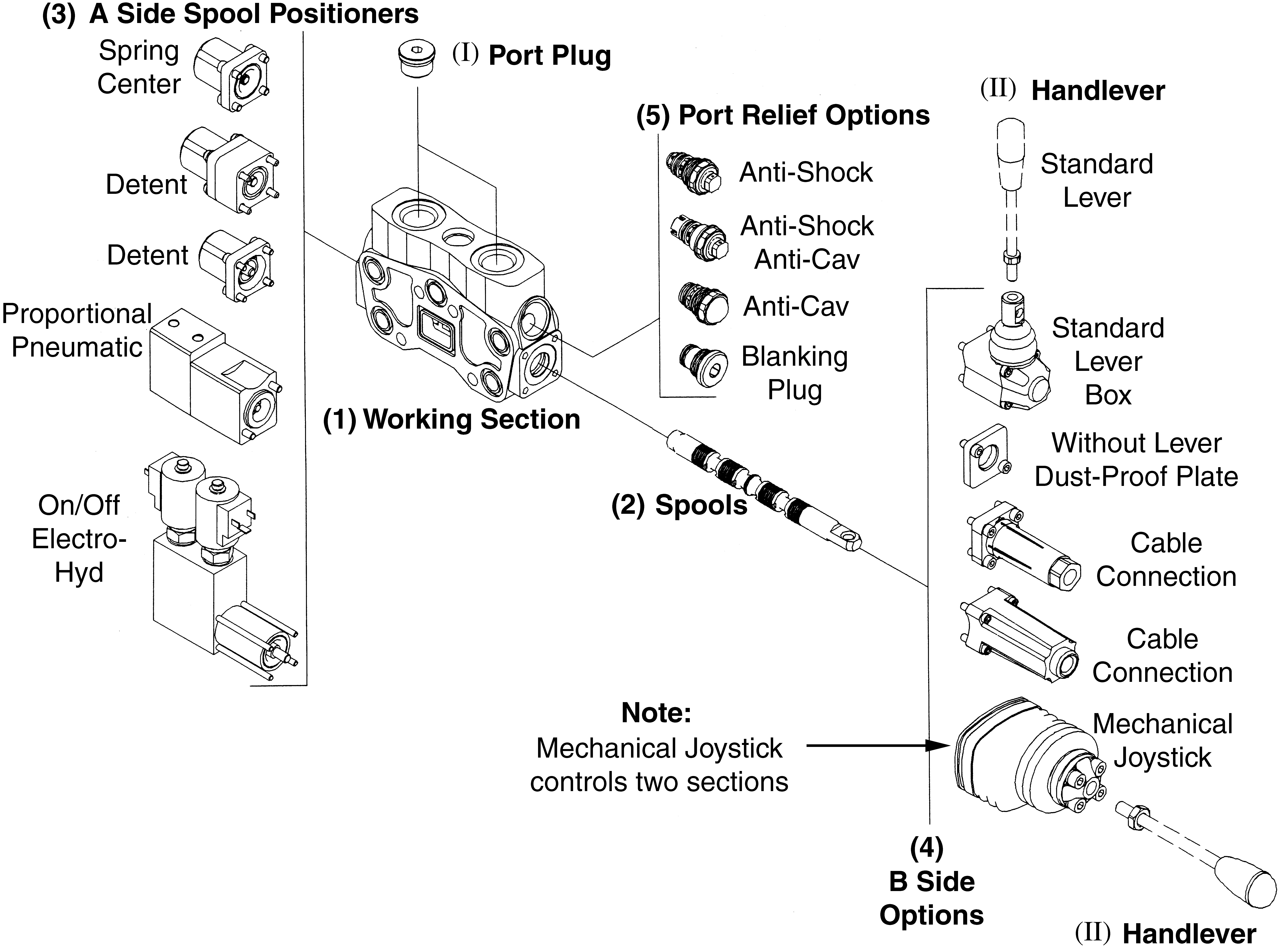 (3) A Side Spool Positioners

Spring Center

Detent

Detent

Proportional Pneumatic

On/Off Electro-Hyd

(I) Port Plug

(1) Working Section

(5) Port Relief Options

Anti-Shock

Anti-Shock Anti-Cav

Anti-Cav

Blanking Plug

(2) Spools

(II) Handlever

Standard Lever

Standard Lever Box

Without Lever Dust-Proof Plate

Cable Connection

Cable Connection

Mechanical Joystick

Note:
Mechanical Joystick controls two sections

(4)
B Side Options

(II) Handlever